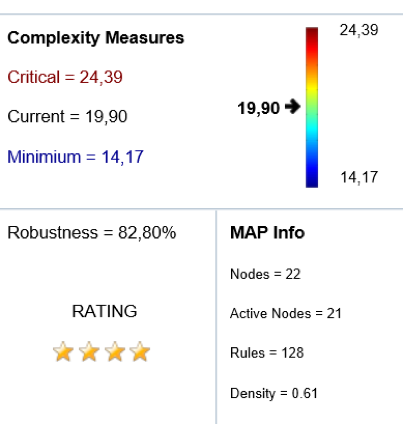 Complexity Measures

Critical = 24,39

Current = 19,90

Minimium = 14,17

24,39

19,90

14,17

Robustness = 82,80%

RATING

MAP Info

Nodes = 22

Active Nodes = 21

Rules = 128

Density = 0.61